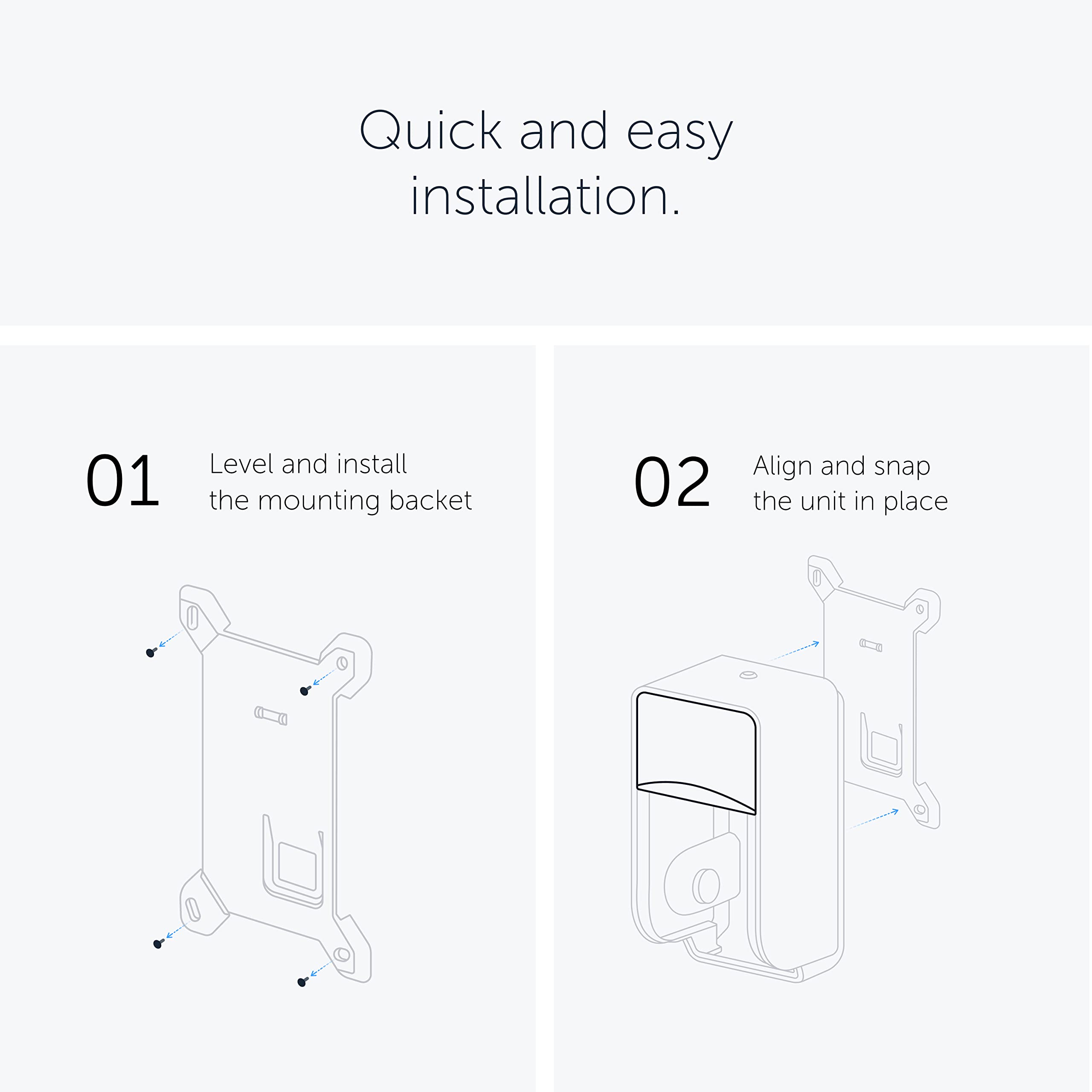 Quick and easy installation.

01

Level and install the mounting backet

02

Align and snap the unit in place