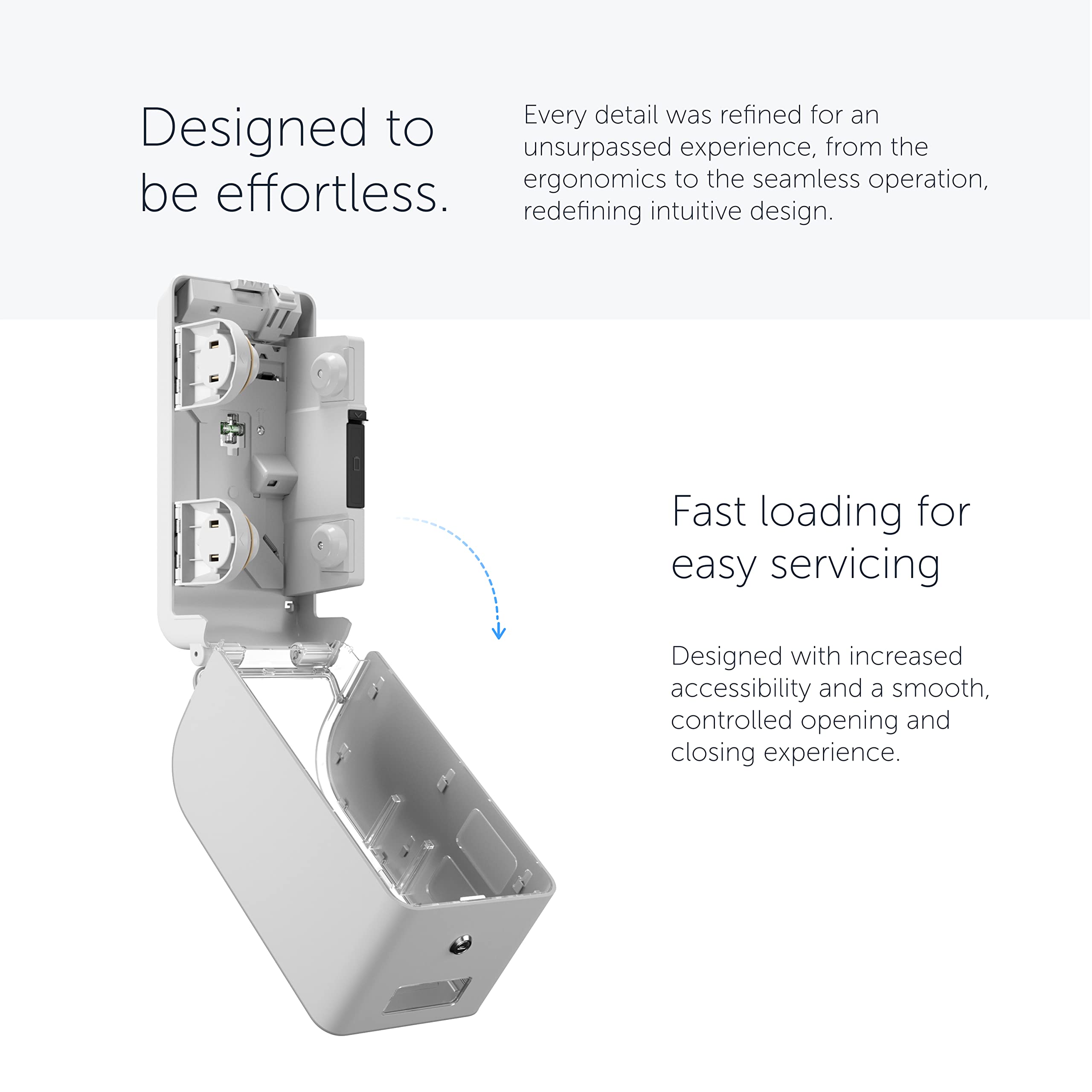 Designed to be effortless.

Every detail was refined for an unsurpassed experience, from the ergonomics to the seamless operation, redefining intuitive design.

Fast loading for easy servicing

Designed with increased accessibility and a smooth, controlled opening and closing experience.