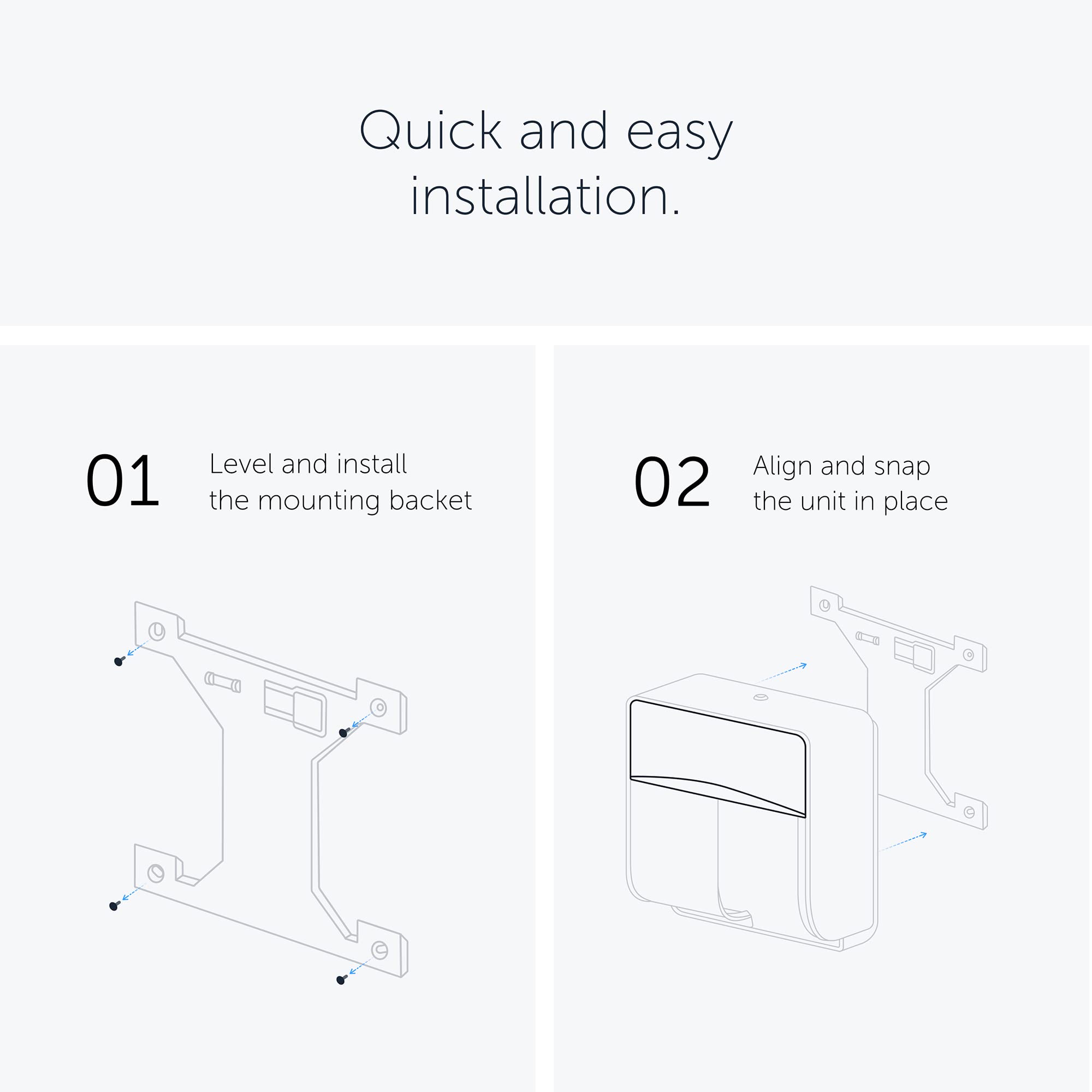 Quick and easy installation.

01 Level and install the mounting backet

02 Align and snap the unit in place