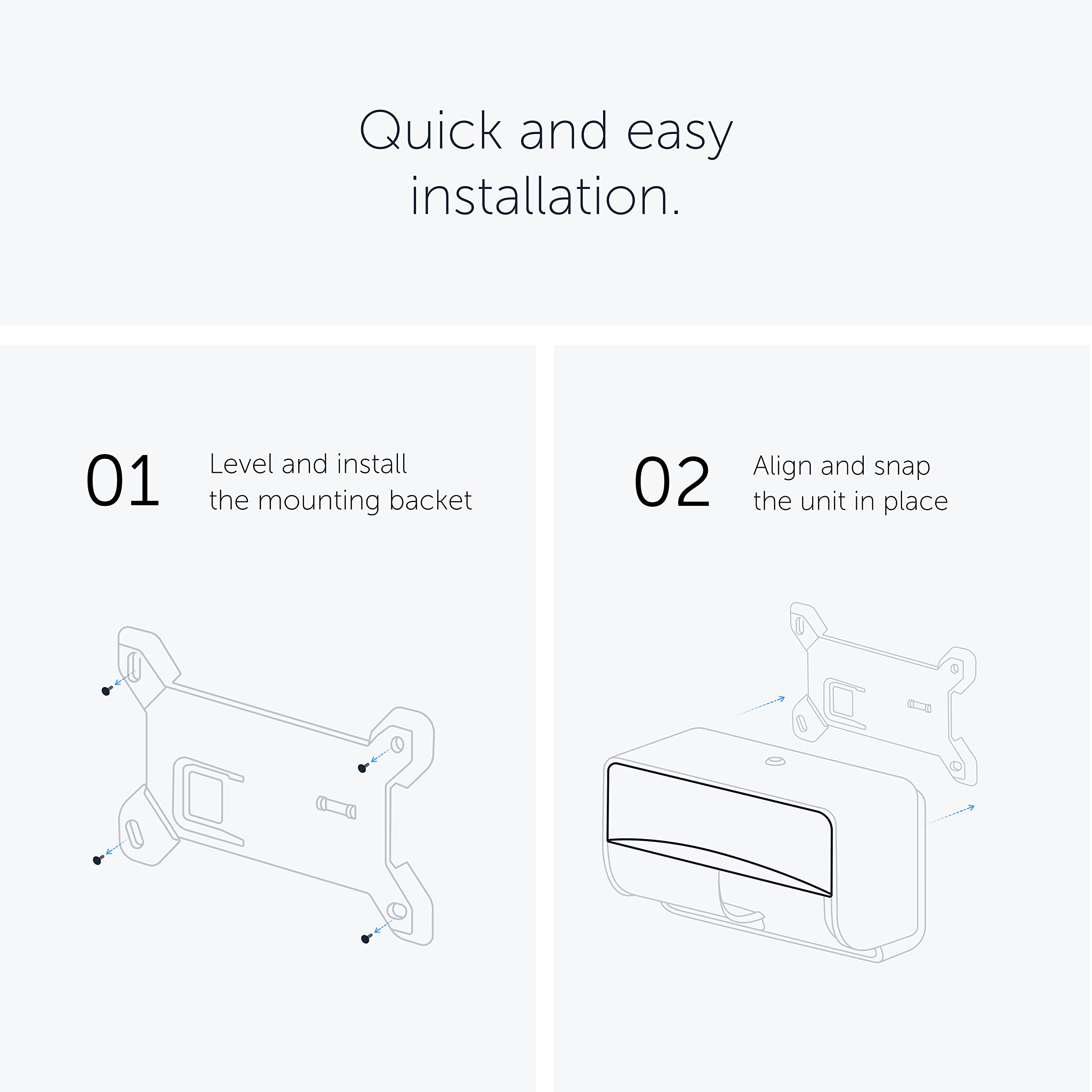 Quick and easy installation.

01 Level and install the mounting backet

02 Align and snap the unit in place