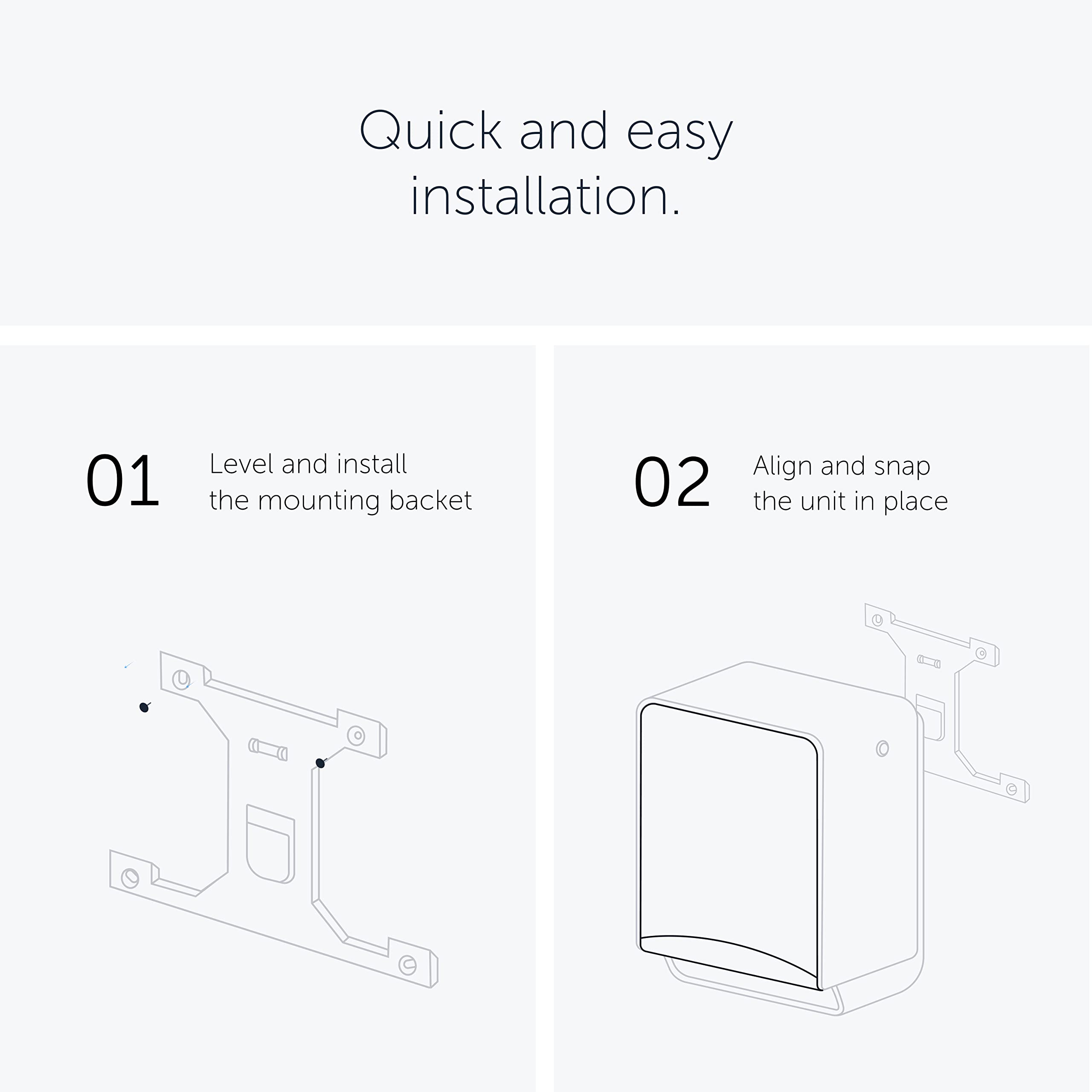 Quick and easy installation.

01 Level and install the mounting backet

02 Align and snap the unit in place